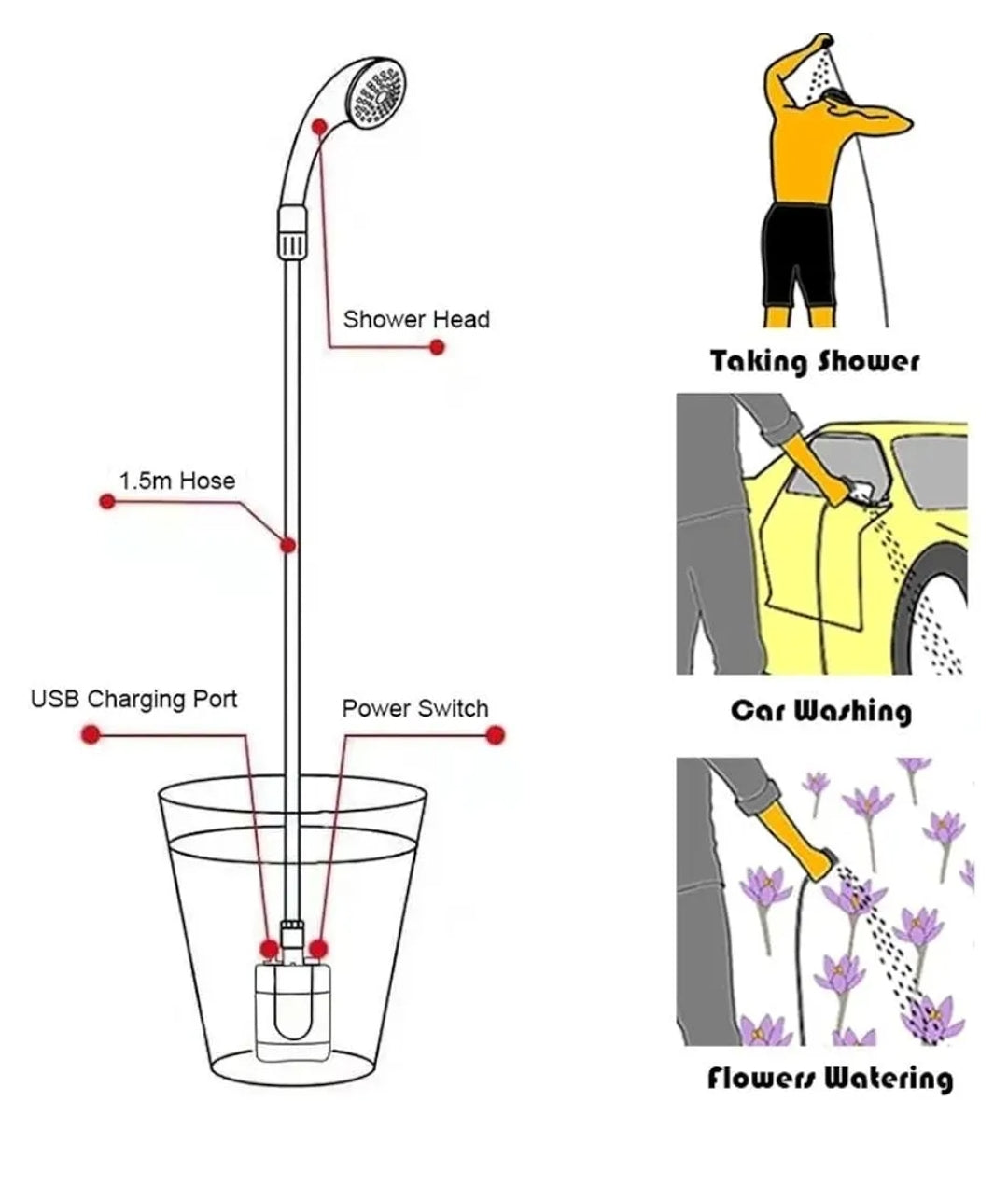 Shower Head

1.5m Hose

USB Charging Port

Power Switch

Taking Shower

Car Washing

Flowers Watering